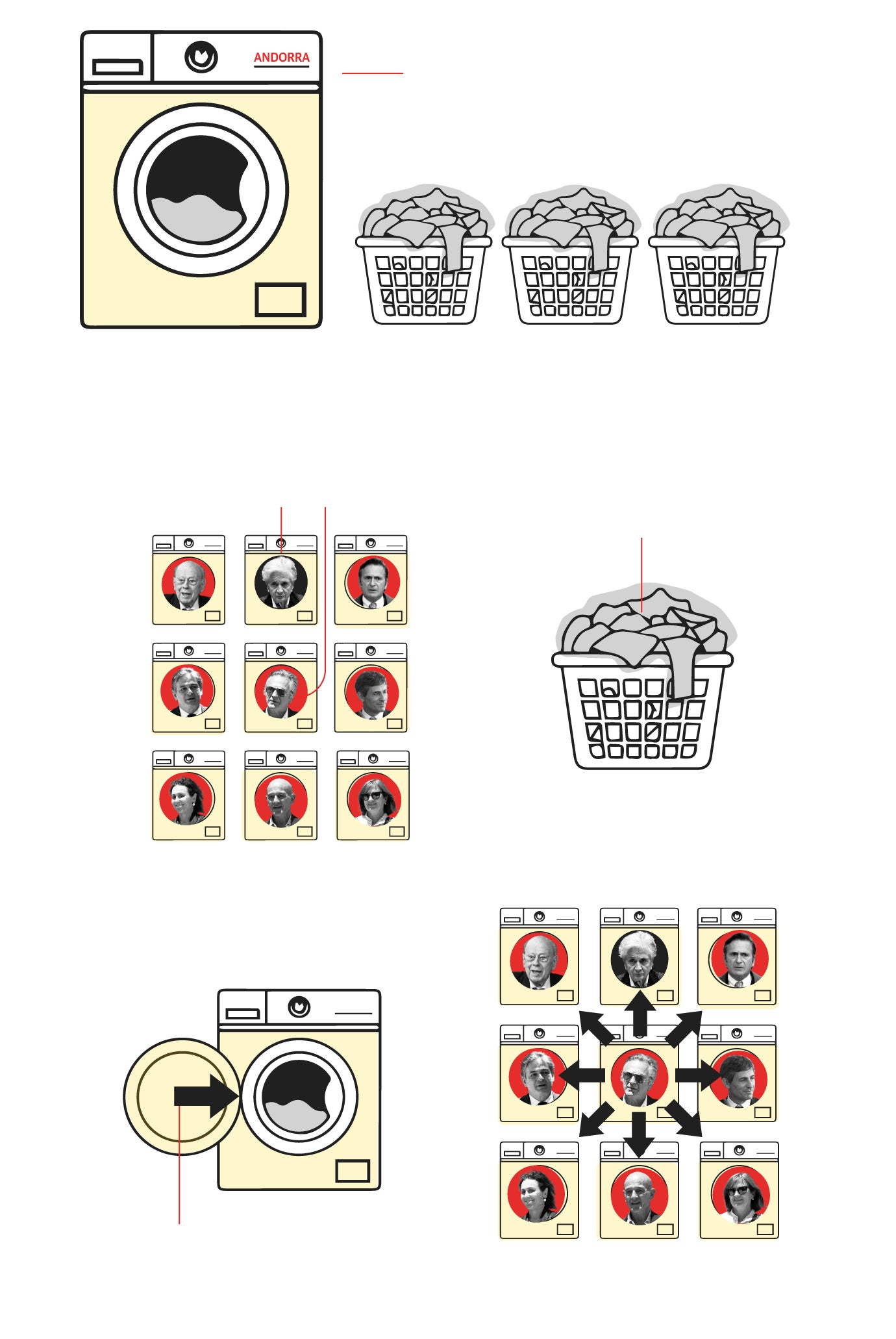 ANDORRA