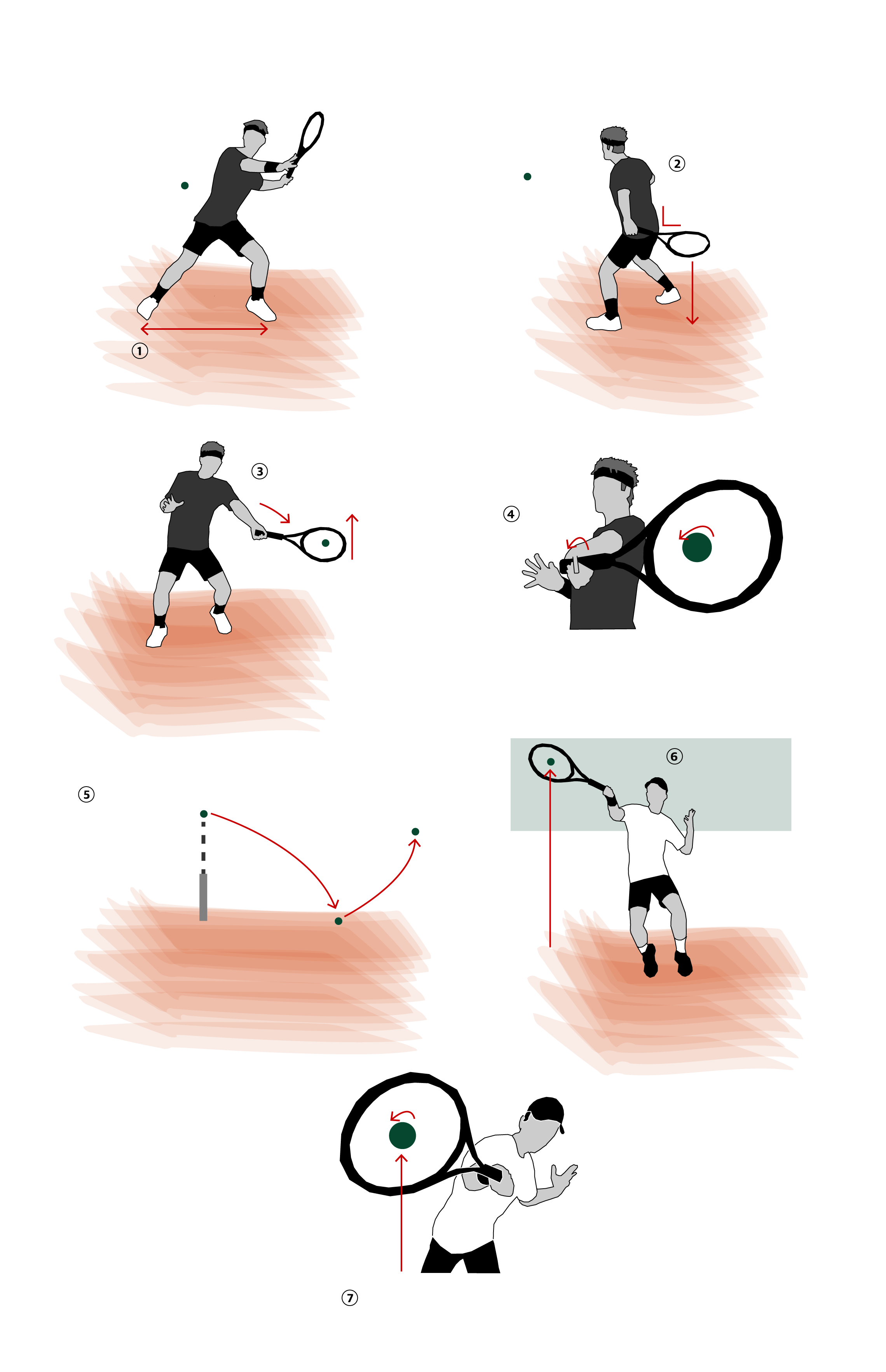 ①
②
③
④
⑤
⑥
⑦