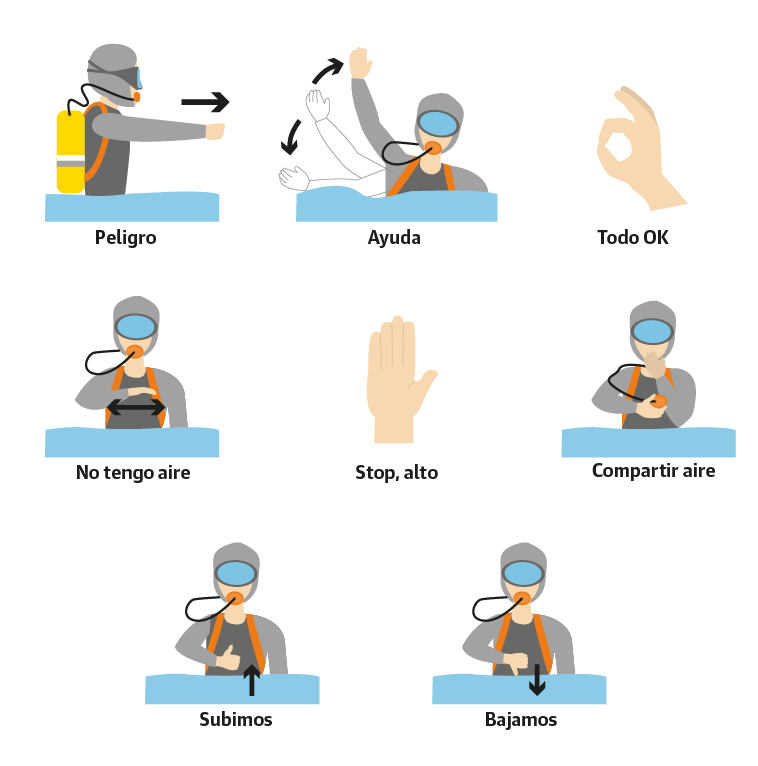 Peligro

Ayuda

Todo OK

No tengo aire

Stop, alto

Compartir aire

Subimos

Bajamos