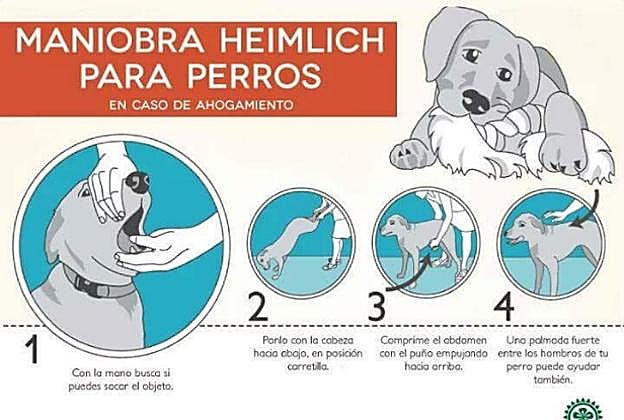 MANIOBRA HEIMLICH PARA PERROS

EN CASO DE AHOGAMIENTO

1

Con la mano busca si puedes sacar el objeto.

2

Ponlo con la cabeza hacia abajo, en posición carretilla.

3

Comprime el abdomen con el puño empujando hacia arriba.

4

Una palmada fuerte entre los hombros de tu perro puede ayudar también.