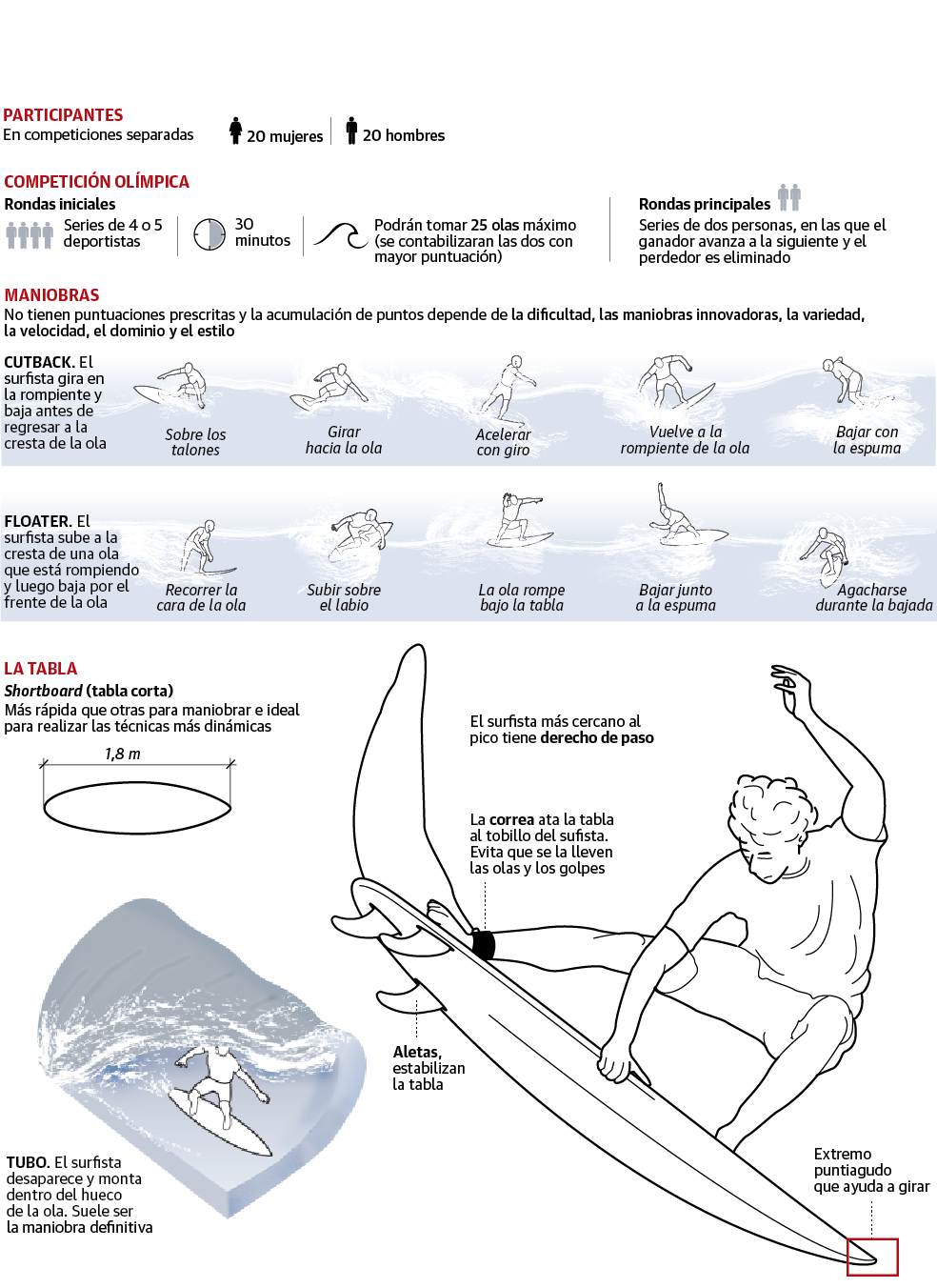 PARTICIPANTES
En competiciones separadas

20 mujeres

20 hombres

COMPETICIÓN OLÍMPICA
Rondas iniciales
Series de 4 o 5 deportistas

30 minutos

Podrán tomar 25 olas máximo (se contabilizaran las dos con mayor puntuación)

Rondas principales
Series de dos personas, en las que el ganador avanza a la siguiente y el perdedor es eliminado

MANIOBRAS
No tienen puntuaciones prescritas y la acumulación de puntos depende de la dificultad, las maniobras innovadoras, la variedad, la velocidad, el dominio y el estilo

CUTBACK. El surfista gira en la rompiente y baja antes de regresar a la cresta de la ola

Sobre los talones

Girar hacia la ola

Acelerar con giro

Vuelve a la rompiente de la ola

Bajar con la espuma

FLOATER. El surfista sube a la cresta de una ola que está rompiendo y luego baja por el frente de la ola

Recorrer la cara de la ola

Subir sobre el labio

La ola rompe bajo la tabla

Bajar junto a la espuma

Agacharse durante la bajada

LA TABLA
Shortboard (tabla corta)
Más rápida que otras para maniobrar e ideal para realizar las técnicas más dinámicas

1,8 m

El surfista más cercano al pico tiene derecho de paso

La correa ata la tabla al tobillo del sufista. Evita que se la lleven las olas y los golpes

Aletas, estabilizan la tabla

TUBO. El surfista desaparece y monta dentro del hueco de la ola. Suele ser la maniobra definitiva

Extremo puntiagudo que ayuda a girar