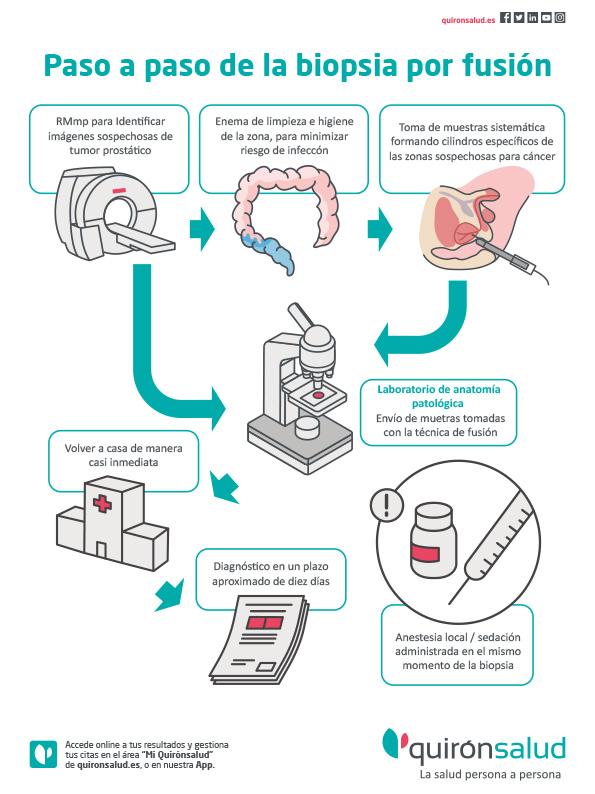 quironsalud.es

Paso a paso de la biopsia por fusión

RMmp para Identificar imágenes sospechosas de tumor prostático

Enema de limpieza e higiene de la zona, para minimizar riesgo de infeccón

Toma de muestras sistemática formando cilindros específicos de las zonas sospechosas para cáncer

Laboratorio de anatomía patológica
Envío de muetras tomadas con la técnica de fusión

Volver a casa de manera casi inmediata

Diagnóstico en un plazo aproximado de diez días

Anestesia local / sedación administrada en el mismo momento de la biopsia

Accede online a tus resultados y gestiona tus citas en el área "Mi Quirónsalud" de quironsalud.es, o en nuestra App.

quirónsalud
La salud persona a persona