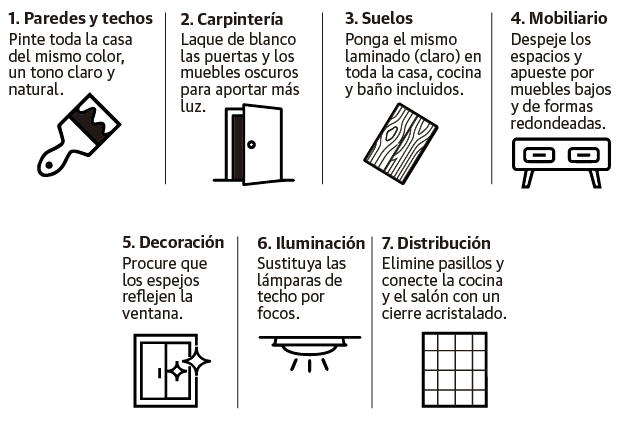 1. Paredes y techos
Pinte toda la casa del mismo color, un tono claro y natural.

2. Carpintería
Laque de blanco las puertas y los muebles oscuros para aportar más luz.

3. Suelos
Ponga el mismo laminado (claro) en toda la casa, cocina y baño incluidos.

4. Mobiliario
Despeje los espacios y apueste por muebles bajos y de formas redondeadas.

5. Decoración
Procure que los espejos reflejen la ventana.

6. Iluminación
Sustituya las lámparas de techo por focos.

7. Distribución
Elimine pasillos y conecte la cocina y el salón con un cierre acristalado.