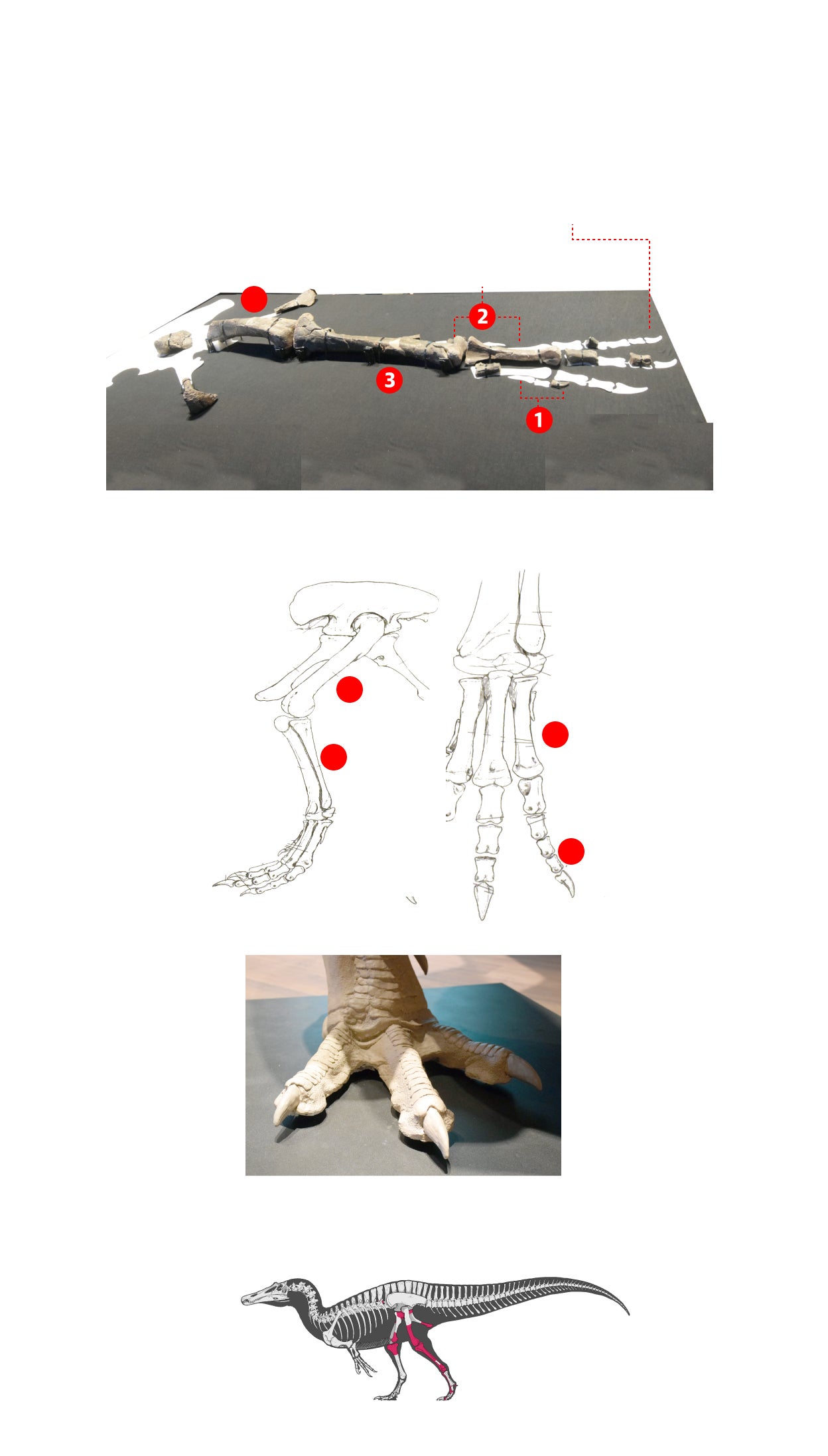 2
3
1