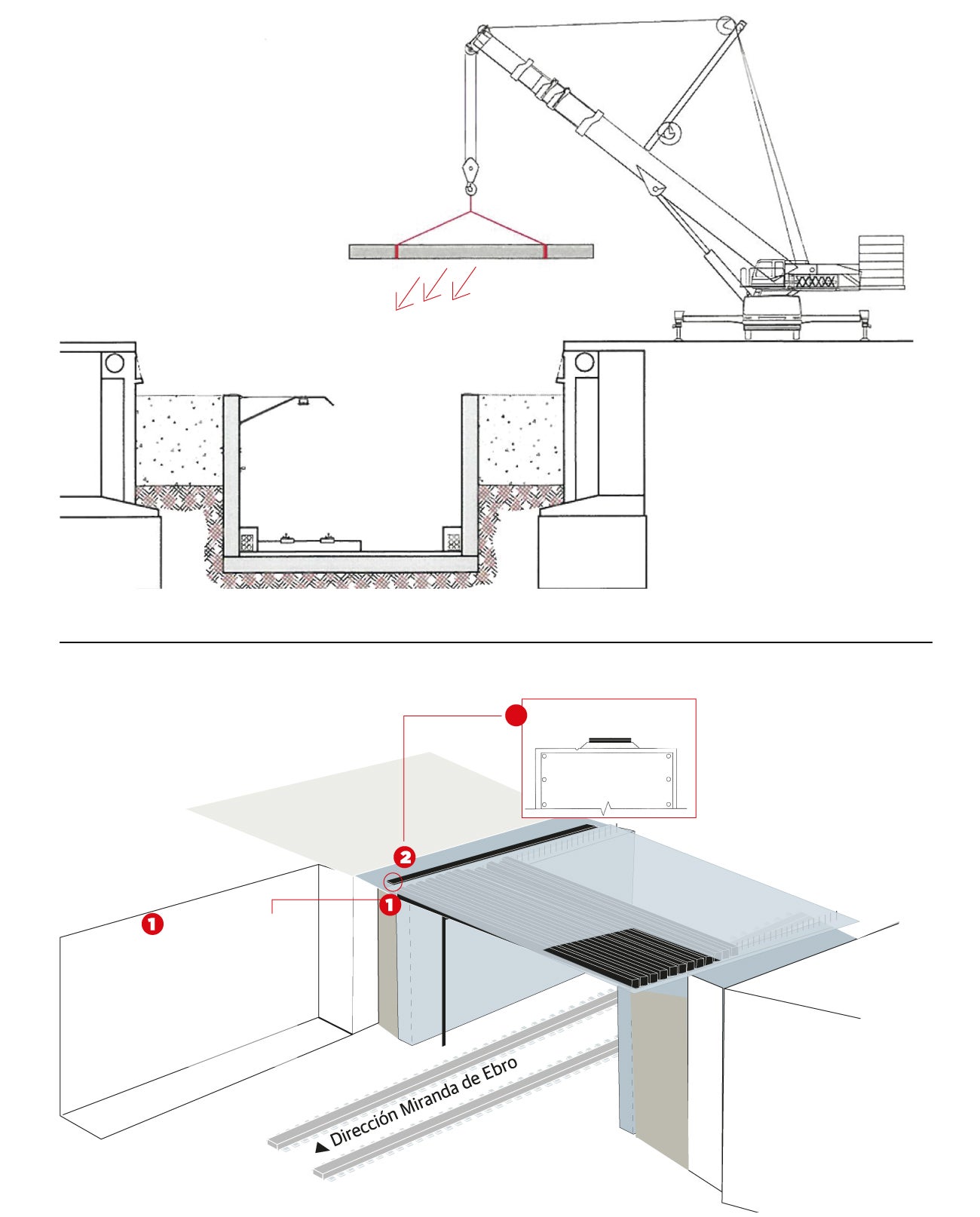 2

1

1

▲ Dirección Miranda de Ebro