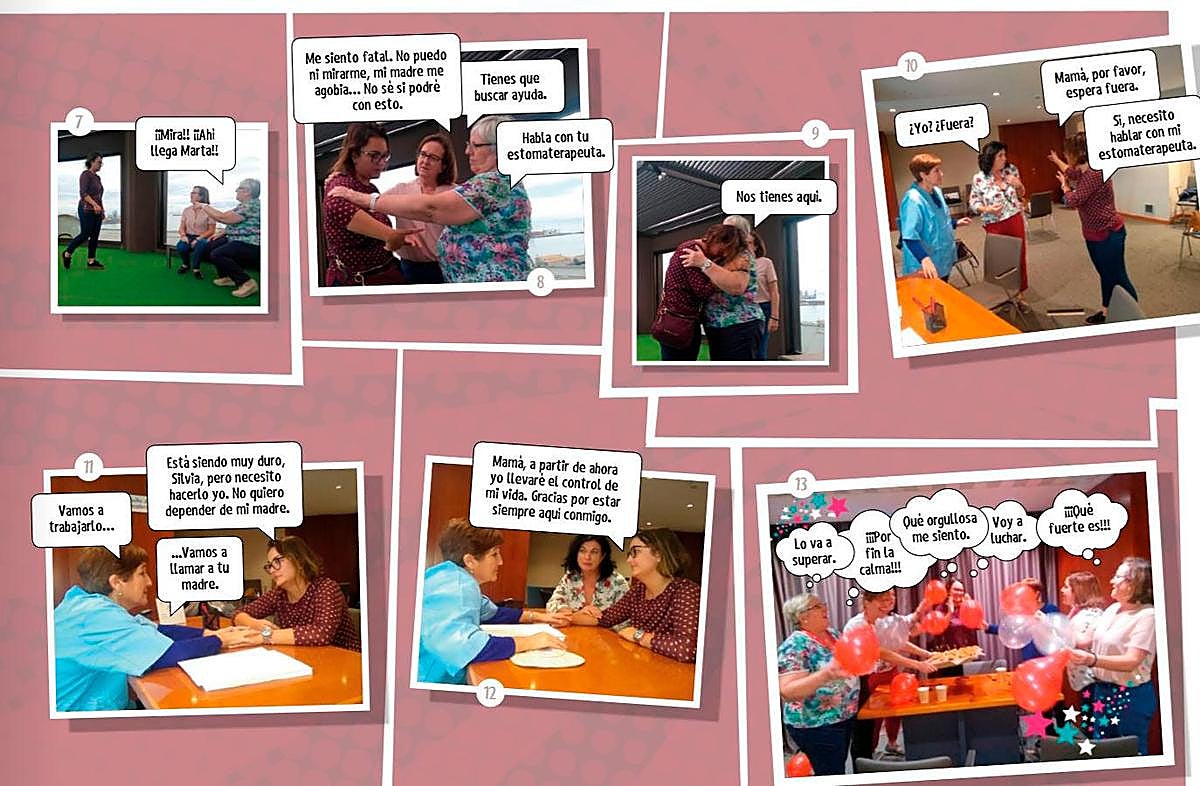 7

¡¡Mira!! ¡¡Ahí llega Marta!!

Me siento fatal. No puedo ni mirarme, mi madre me agobia... No sé si podré con esto.

Tienes que buscar ayuda.

Habla con tu estomaterapeuta.

8

9

Nos tienes aquí.

10

¿Yo? ¿Fuera?

Mamá, por favor, espera fuera.

Sí, necesito hablar con mi estomaterapeuta.

11

Vamos a trabajarlo...

Está siendo muy duro, Silvia, pero necesito hacerlo yo. No quiero depender de mi madre.

...Vamos a llamar a tu madre.

Mamá, a partir de ahora yo llevaré el control de mi vida. Gracias por estar siempre aquí conmigo.

12

13

Lo va a superar.

¡¡¡Por fin la calma!!!

Qué orgullosa me siento.

Voy a luchar.

¡¡¡Qué fuerte es!!!