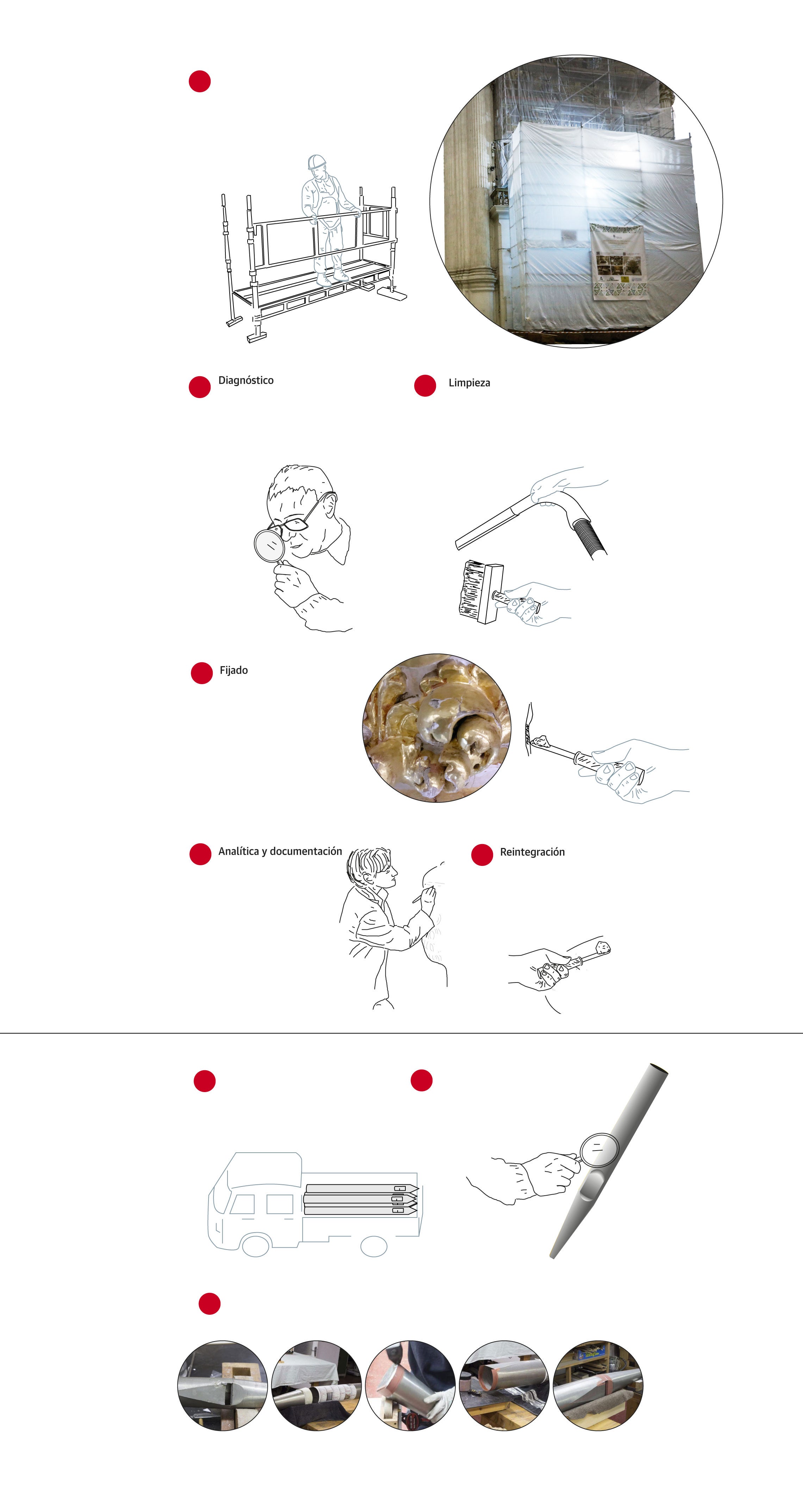 Diagnóstico

Limpieza

Fijado

Analítica y documentación

Reintegración