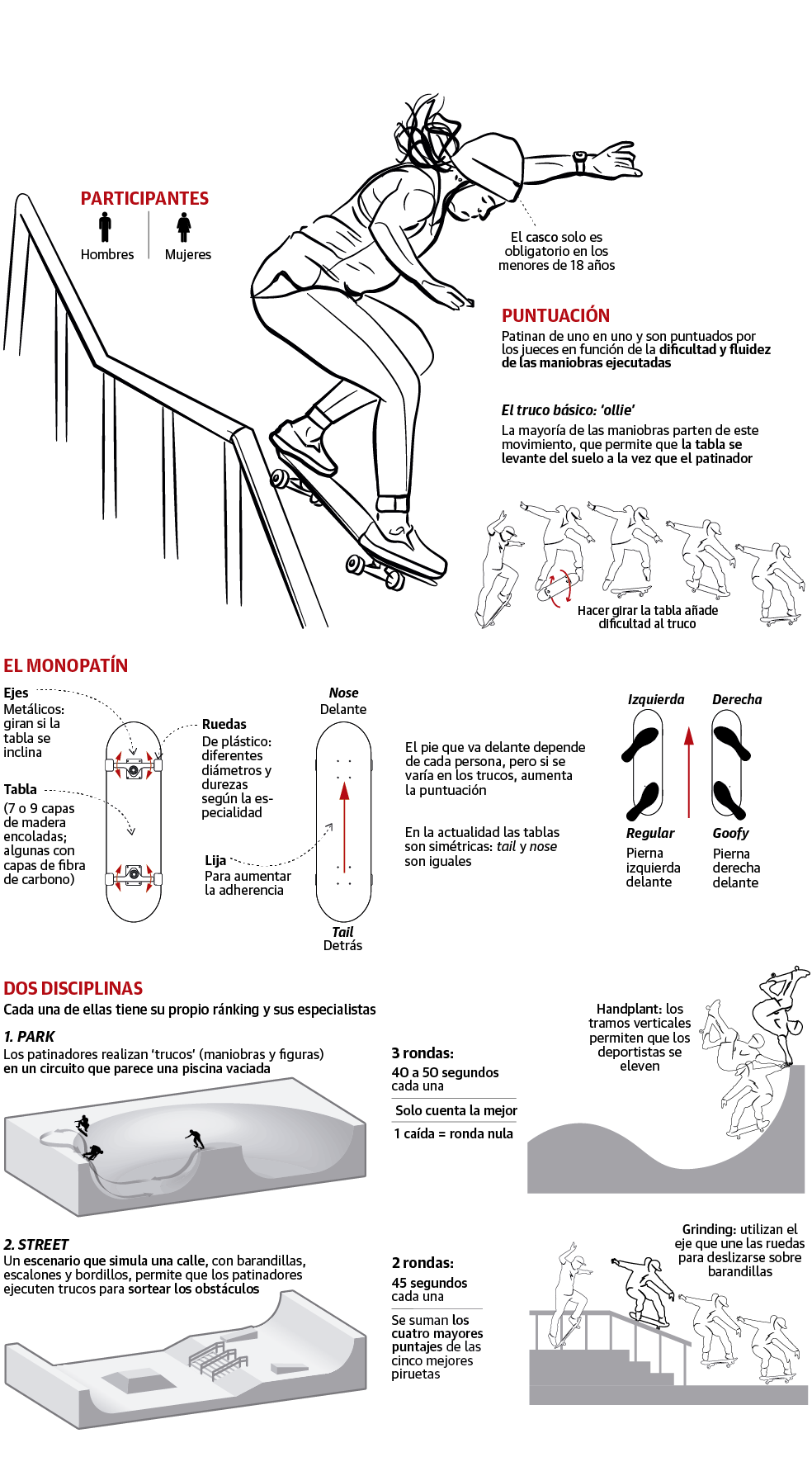 PARTICIPANTES
Hombres
Mujeres

El casco solo es obligatorio en los menores de 18 años

PUNTUACIÓN
Patinan de uno en uno y son puntuados por los jueces en función de la dificultad y fluidez de las maniobras ejecutadas

El truco básico: 'ollie'
La mayoría de las maniobras parten de este movimiento, que permite que la tabla se levante del suelo a la vez que el patinador

Hacer girar la tabla añade dificultad al truco

EL MONOPATÍN
Ejes
Metálicos: giran si la tabla se inclina

Tabla
(7 o 9 capas de madera encoladas; algunas con capas de fibra de carbono)

Ruedas
De plástico: diferentes diámetros y durezas según la especialidad

Lija
Para aumentar la adherencia

Nose
Delante

Tail
Detrás

El pie que va delante depende de cada persona, pero si se varía en los trucos, aumenta la puntuación

En la actualidad las tablas son simétricas: tail y nose son iguales

Izquierda
Derecha
Regular
Pierna izquierda delante
Goofy
Pierna derecha delante

DOS DISCIPLINAS
Cada una de ellas tiene su propio ránking y sus especialistas

1. PARK
Los patinadores realizan 'trucos' (maniobras y figuras) en un circuito que parece una piscina vaciada

3 rondas:
40 a 50 segundos cada una
Solo cuenta la mejor
1 caída = ronda nula

Handplant: los tramos verticales permiten que los deportistas se eleven

2. STREET
Un escenario que simula una calle, con barandillas, escalones y bordillos, permite que los patinadores ejecuten trucos para sortear los obstáculos

2 rondas:
45 segundos cada una
Se suman los cuatro mayores puntajes de las cinco mejores piruetas

Grinding: utilizan el eje que une las ruedas para deslizarse sobre barandillas