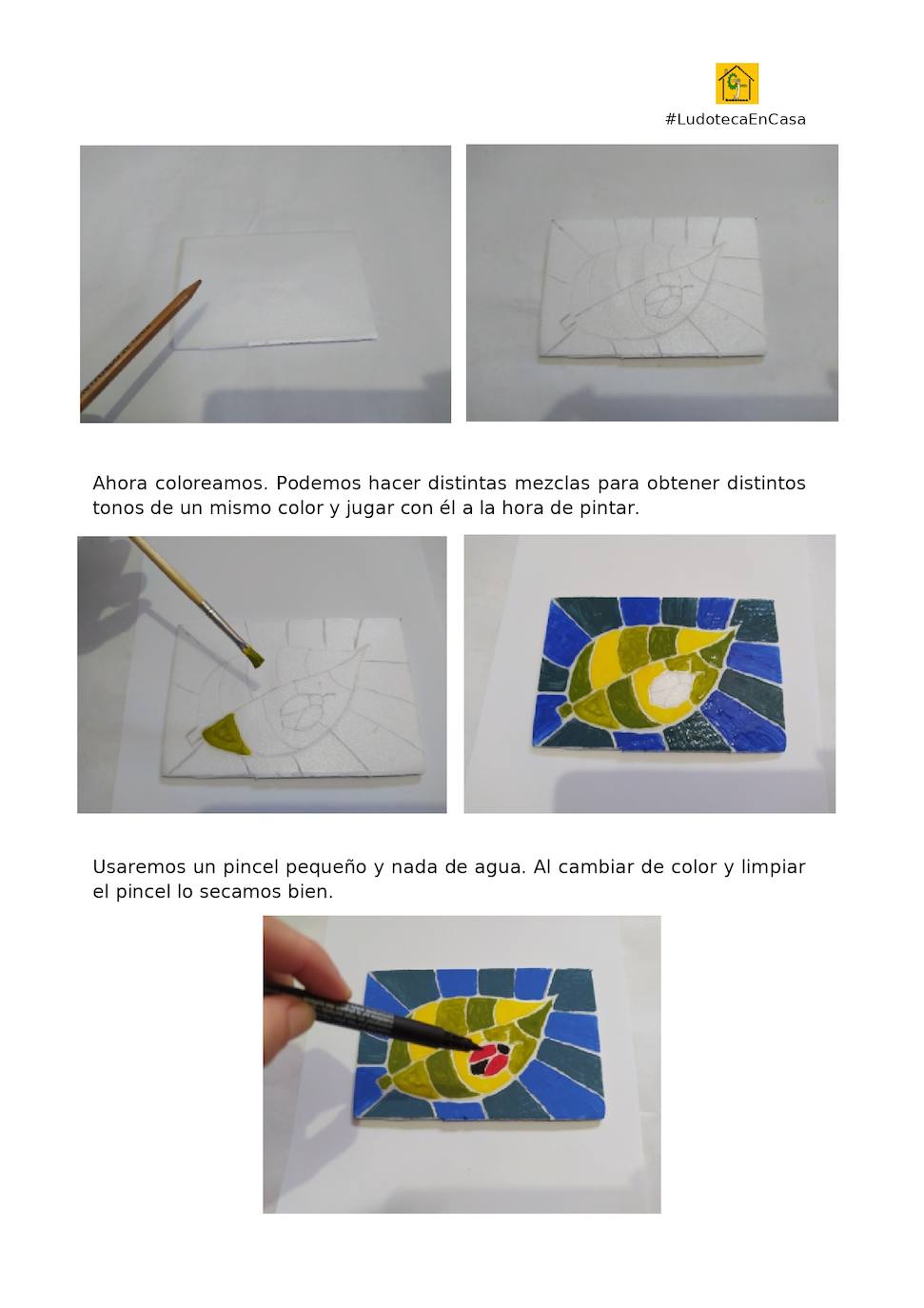 #LudotecaEnCasa

Ahora coloreamos. Podemos hacer distintas mezclas para obtener distintos tonos de un mismo color y jugar con él a la hora de pintar.

Usaremos un pincel pequeño y nada de agua. Al cambiar de color y limpiar el pincel lo secamos bien.