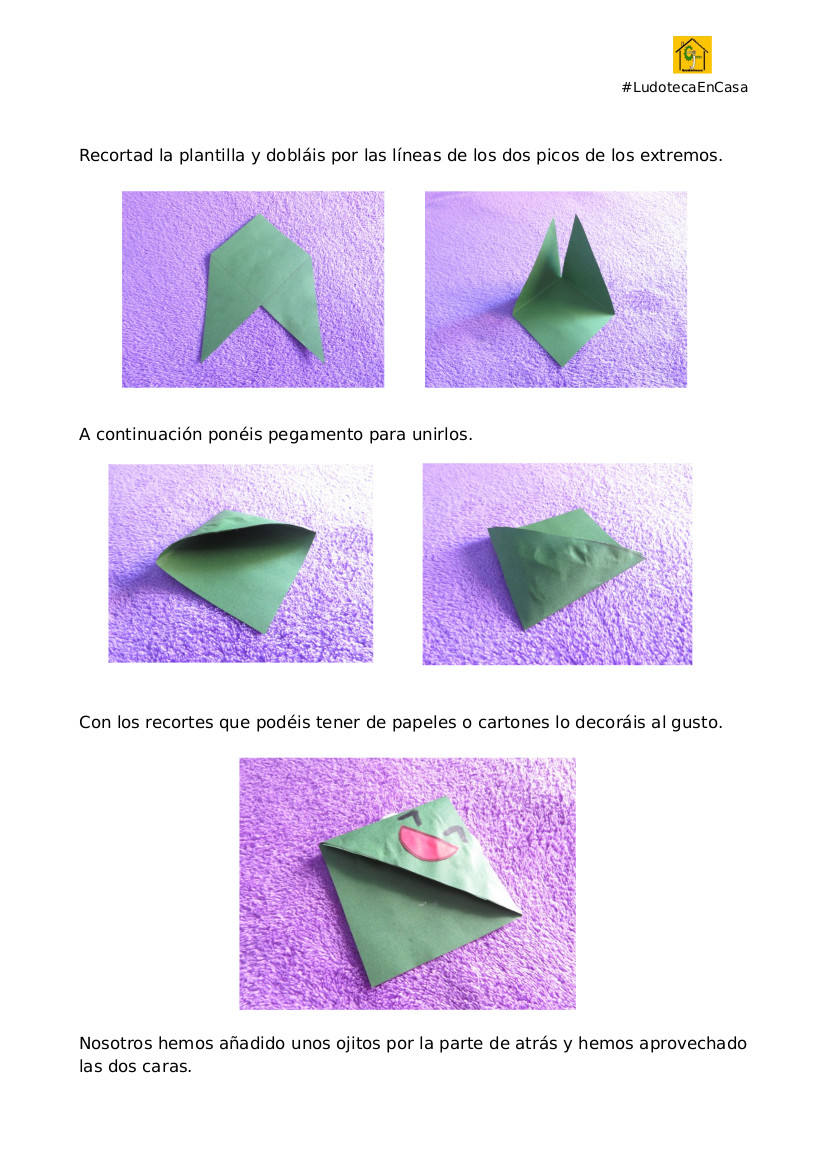 #LudotecaEnCasa

Recortad la plantilla y dobláis por las líneas de los dos picos de los extremos.

A continuación ponéis pegamento para unirlos.

Con los recortes que podéis tener de papeles o cartones lo decoráis al gusto.

Nosotros hemos añadido unos ojitos por la parte de atrás y hemos aprovechado las dos caras.