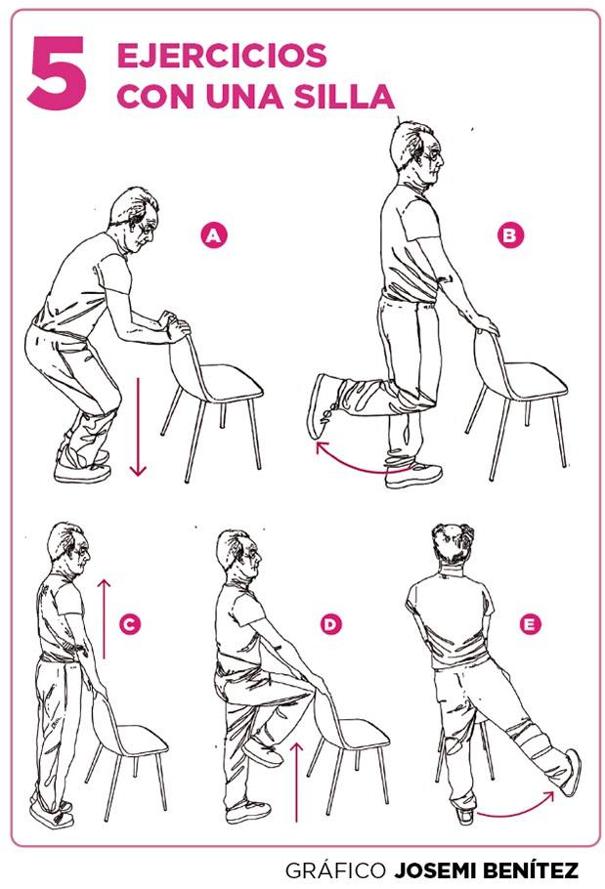 5 EJERCICIOS CON UNA SILLA

A

B

C

D

E

GRÁFICO JOSEMI BENÍTEZ