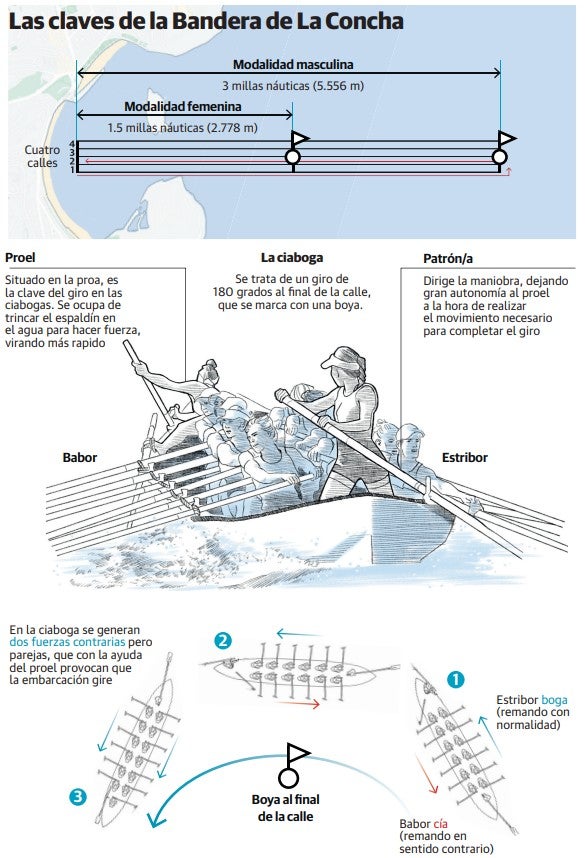 Las claves de la Bandera de La Concha

Modalidad masculina

3 millas náuticas (5.556 m)

Modalidad femenina

1.5 millas náuticas (2.778 m)

Cuatro calles

4
3
2
1

Proel

Situado en la proa, es la clave del giro en las ciabogas. Se ocupa de trincar el espaldín en el agua para hacer fuerza, virando más rapido

La ciaboga

Se trata de un giro de 180 grados al final de la calle, que se marca con una boya.

Patrón/a

Dirige la maniobra, dejando gran autonomía al proel a la hora de realizar el movimiento necesario para completar el giro

Babor

Estribor

En la ciaboga se generan dos fuerzas contrarias pero parejas, que con la ayuda del proel provocan que la embarcación gire

2

1

Estribor boga (remando con normalidad)

3

Boya al final de la calle

Babor cía (remando en sentido contrario)