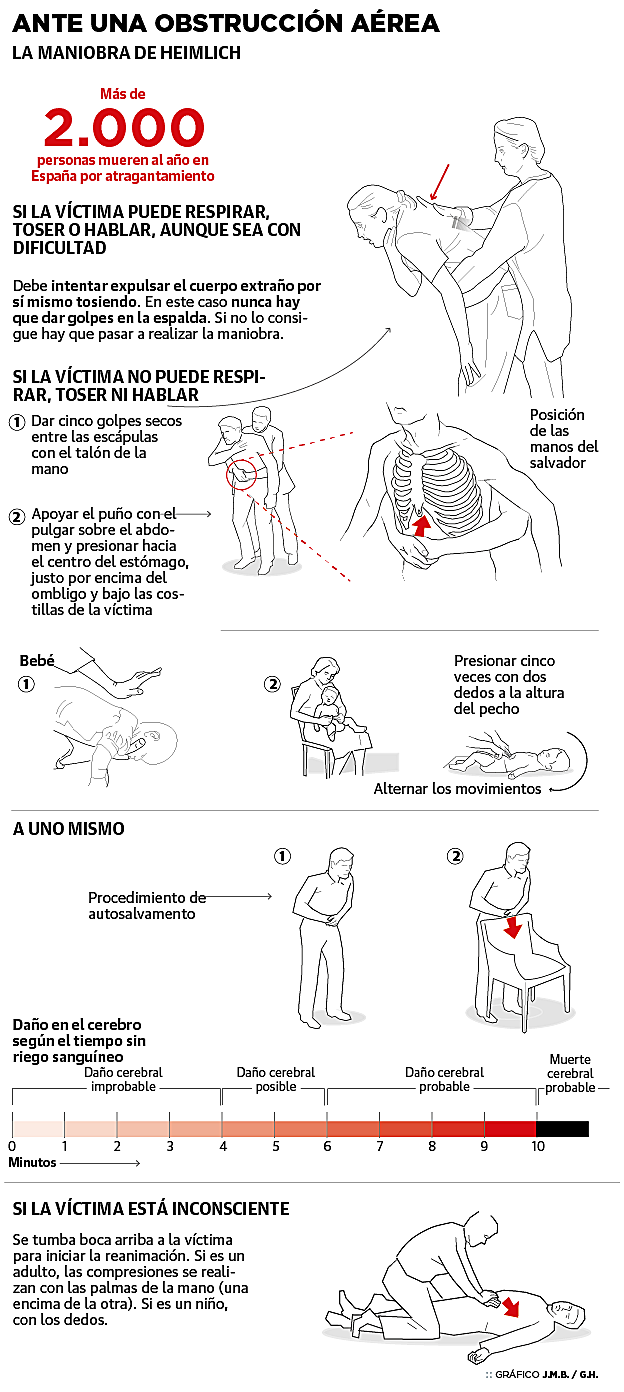 ANTE UNA OBSTRUCCIÓN AÉREA

LA MANIOBRA DE HEIMLICH

Más de
2.000
personas mueren al año en España por atragantamiento

SI LA VÍCTIMA PUEDE RESPIRAR, TOSER O HABLAR, AUNQUE SEA CON DIFICULTAD

Debe intentar expulsar el cuerpo extraño por sí mismo tosiendo. En este caso nunca hay que dar golpes en la espalda. Si no lo consigue hay que pasar a realizar la maniobra.

SI LA VÍCTIMA NO PUEDE RESPIRAR, TOSER NI HABLAR

1 Dar cinco golpes secos entre las escápulas con el talón de la mano

2 Apoyar el puño con el pulgar sobre el abdomen y presionar hacia el centro del estómago, justo por encima del ombligo y bajo las costillas de la víctima

Posición de las manos del salvador

Bebé
1

2

Presionar cinco veces con dos dedos a la altura del pecho

Alternar los movimientos

A UNO MISMO

1

2

Procedimiento de autosalvamento

Daño en el cerebro según el tiempo sin riego sanguíneo

Daño cerebral improbable

Daño cerebral posible

Daño cerebral probable

Muerte cerebral probable

0 1 2 3 4 5 6 7 8 9 10

Minutos

SI LA VÍCTIMA ESTÁ INCONSCIENTE

Se tumba boca arriba a la víctima para iniciar la reanimación. Si es un adulto, las compresiones se realizan con las palmas de la mano (una encima de la otra). Si es un niño, con los dedos.

:: GRÁFICO J.M.B. / G.H.