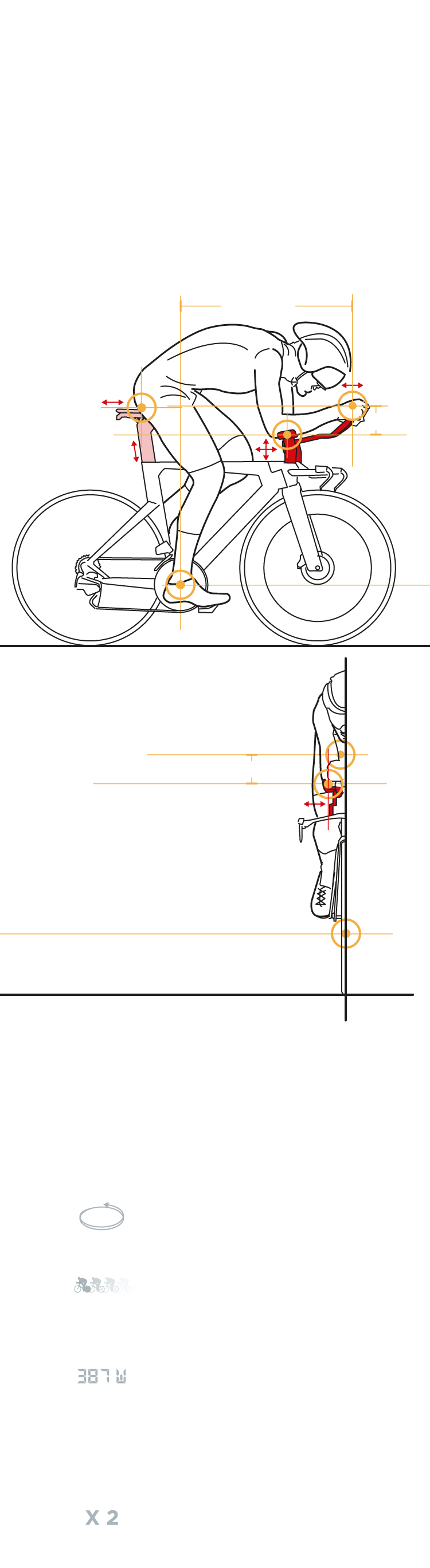 387 W

X 2