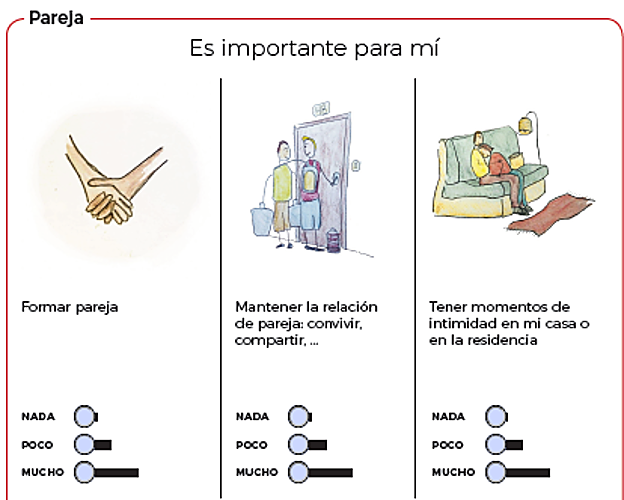 Pareja

Es importante para mí

Formar pareja

NADA
POCO
MUCHO

Mantener la relación de pareja: convivir, compartir, ...

NADA
POCO
MUCHO

Tener momentos de intimidad en mi casa o en la residencia

NADA
POCO
MUCHO