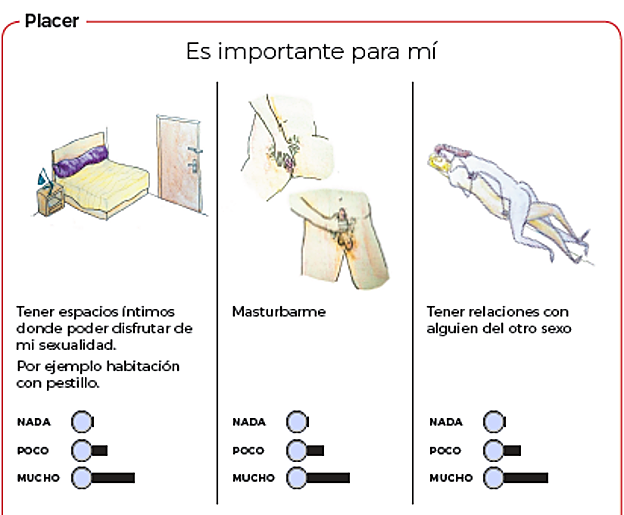 Placer

Es importante para mí

Tener espacios íntimos donde poder disfrutar de mi sexualidad.

Por ejemplo habitación con pestillo.

NADA
POCO
MUCHO

Masturbarme

NADA
POCO
MUCHO

Tener relaciones con alguien del otro sexo

NADA
POCO
MUCHO