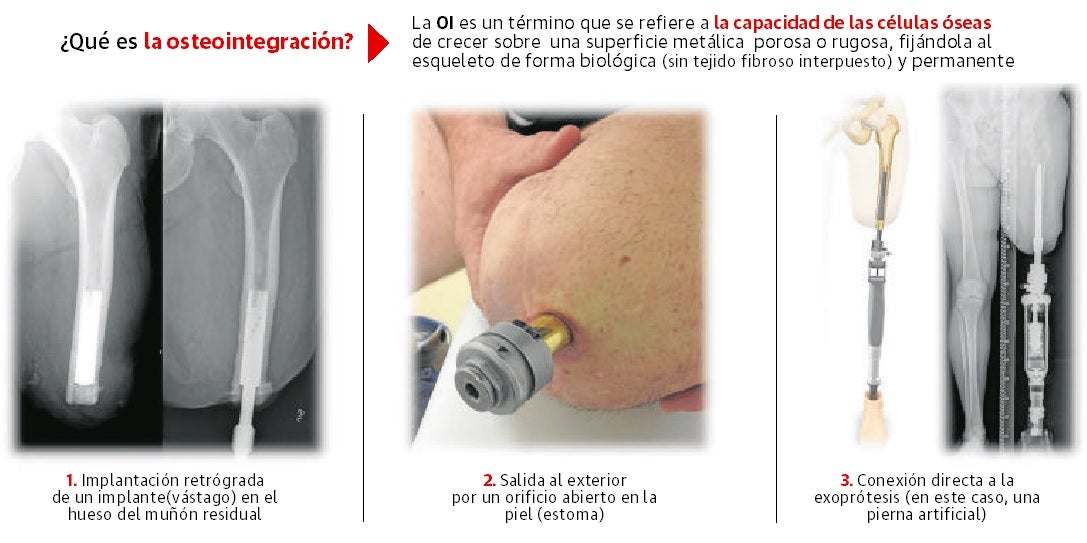 ¿Qué es la osteointegración?

La OI es un término que se refiere a la capacidad de las células óseas de crecer sobre una superficie metálica porosa o rugosa, fijándola al esqueleto de forma biológica (sin tejido fibroso interpuesto) y permanente

1. Implantación retrógrada de un implante(vástago) en el hueso del muñón residual

2. Salida al exterior por un orificio abierto en la piel (estoma)

3. Conexión directa a la exoprótesis (en este caso, una pierna artificial)