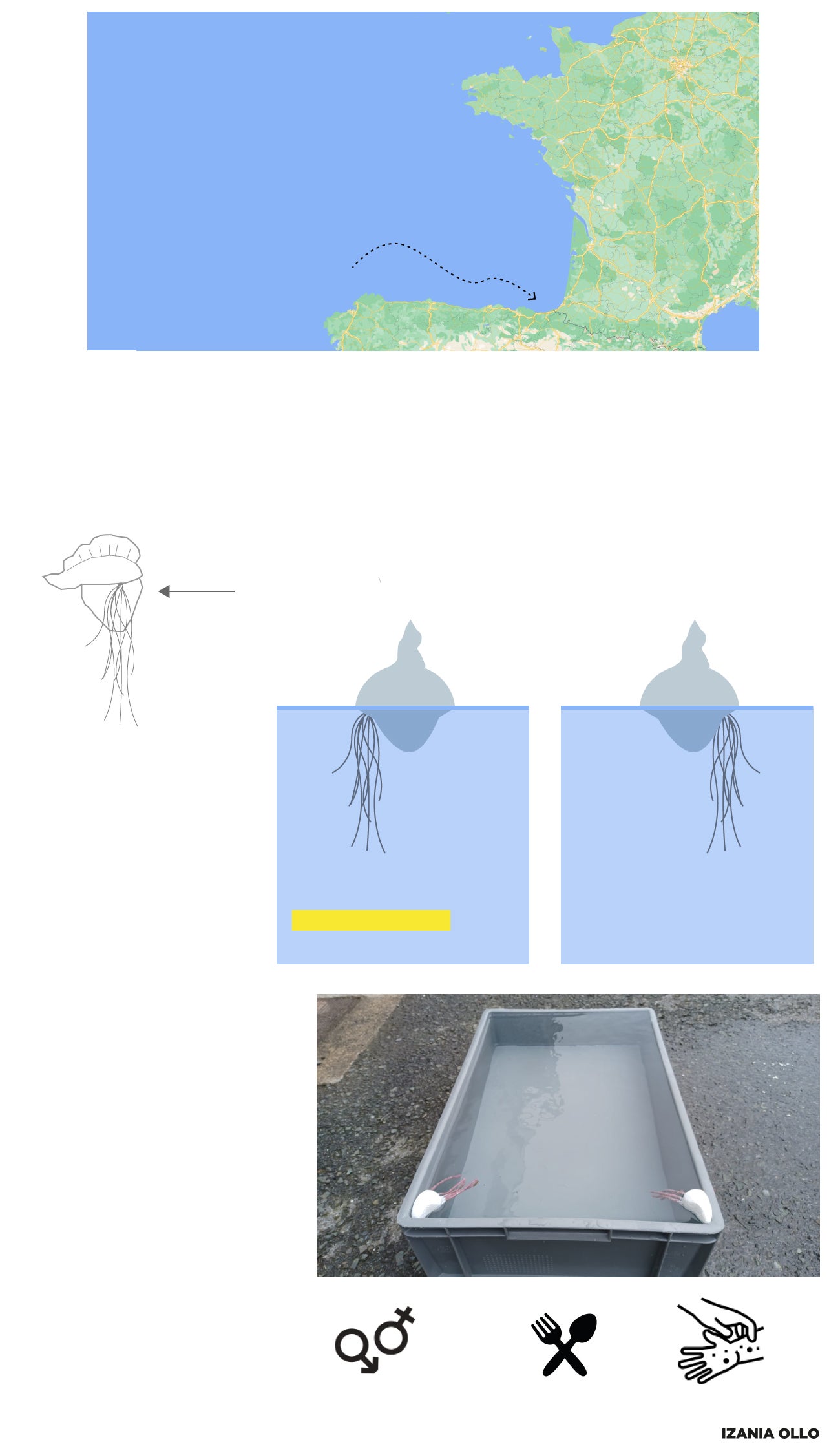 IZANIA OLLO